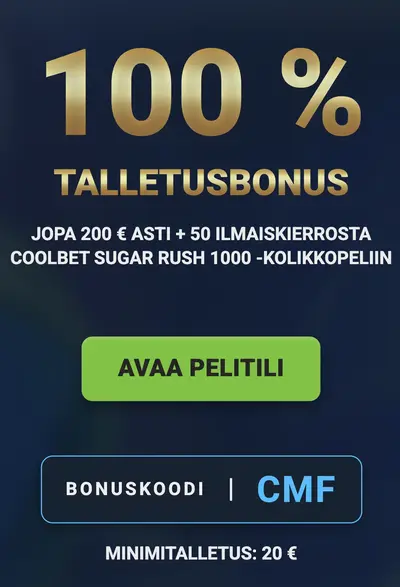 100 %
TALLETUSBONUS

JOPA 200 € ASTI + 50 ILMAISKIERROSTA COOLBET SUGAR RUSH 1000 -KOLIKKOPELIIN

AVAA PELITILI

BONUSKOODI | CMF

MINIMITALLETUS: 20 €